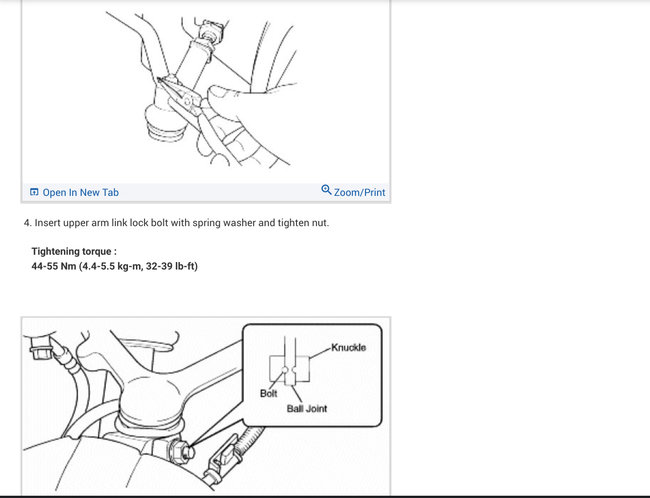 Open In New Tab

Zoom/Print

4. Insert upper arm link lock bolt with spring washer and tighten nut.

Tightening torque :
44-55 Nm (4.4-5.5 kg-m, 32-39 lb-ft)

Knuckle

Bolt

Ball Joint