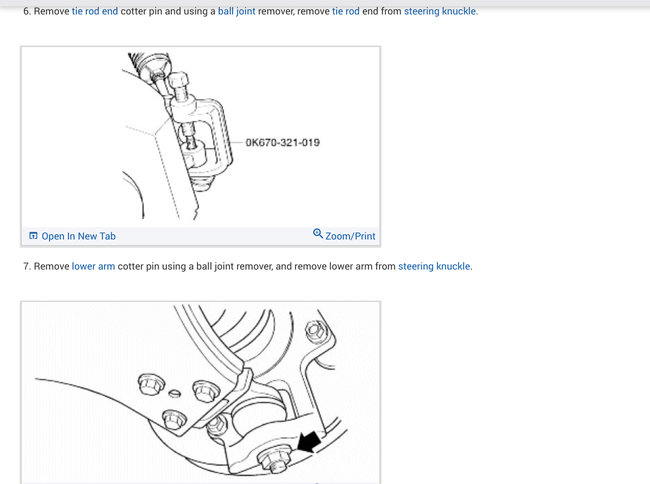 6. Remove tie rod end cotter pin and using a ball joint remover, remove tie rod end from steering knuckle.

0K670-321-019

Open In New Tab

Zoom/Print

7. Remove lower arm cotter pin using a ball joint remover, and remove lower arm from steering knuckle.