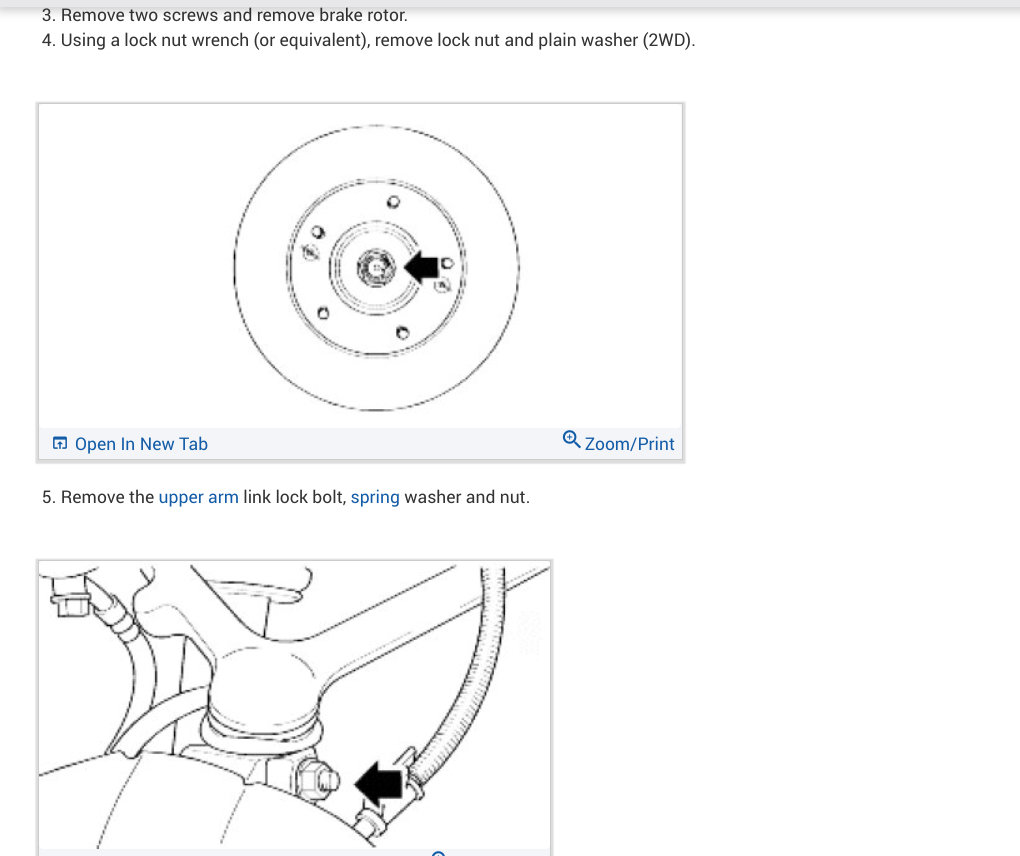 3. Remove two screws and remove brake rotor.
4. Using a lock nut wrench (or equivalent), remove lock nut and plain washer (2WD).

Open In New Tab

Zoom/Print

5. Remove the upper arm link lock bolt, spring washer and nut.