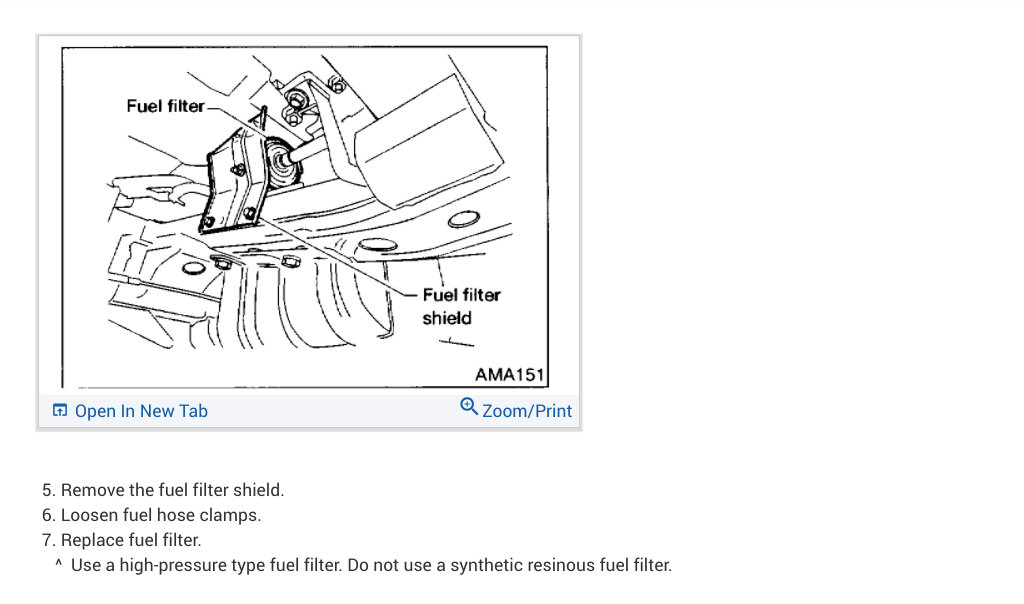 Fuel filter

Fuel filter shield

AMA151

Open In New Tab

Zoom/Print

5. Remove the fuel filter shield.
6. Loosen fuel hose clamps.
7. Replace fuel filter.
^ Use a high-pressure type fuel filter. Do not use a synthetic resinous fuel filter.