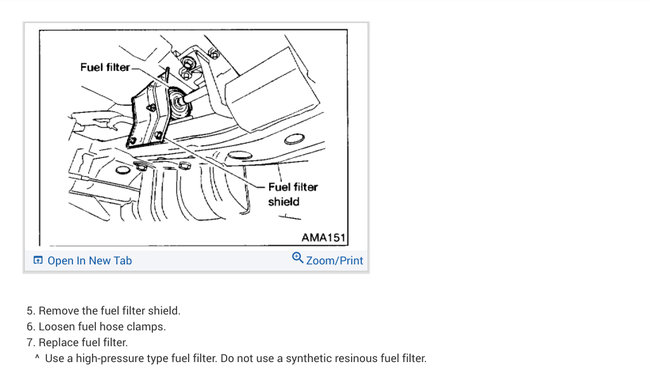 Fuel filter

Fuel filter shield

AMA151

Open In New Tab

Zoom/Print

5. Remove the fuel filter shield.
6. Loosen fuel hose clamps.
7. Replace fuel filter.
^ Use a high-pressure type fuel filter. Do not use a synthetic resinous fuel filter.