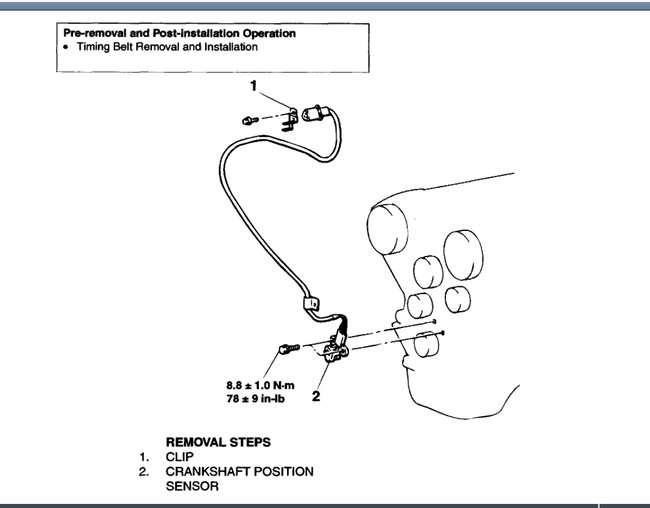 Pre-removal and Post-installation Operation
• Timing Belt Removal and Installation

1

8.8 ± 1.0 N·m
78 ± 9 in-lb

2

REMOVAL STEPS
1. CLIP
2. CRANKSHAFT POSITION SENSOR