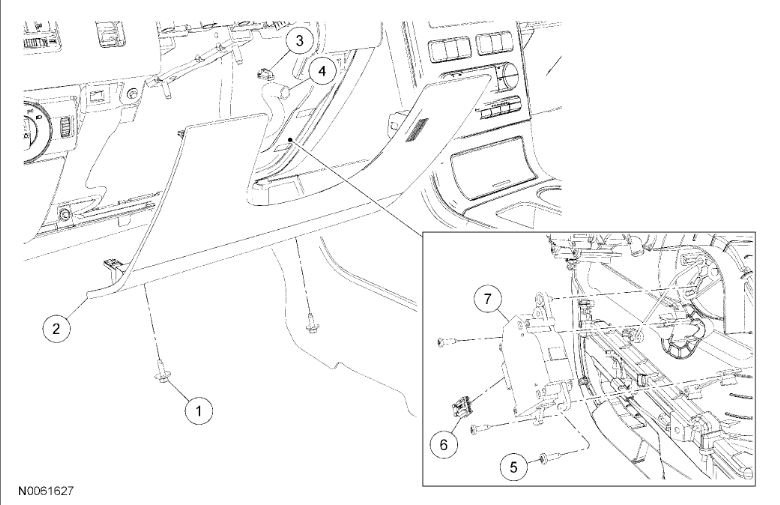 3
4
2
1
7
6
5
N0061627