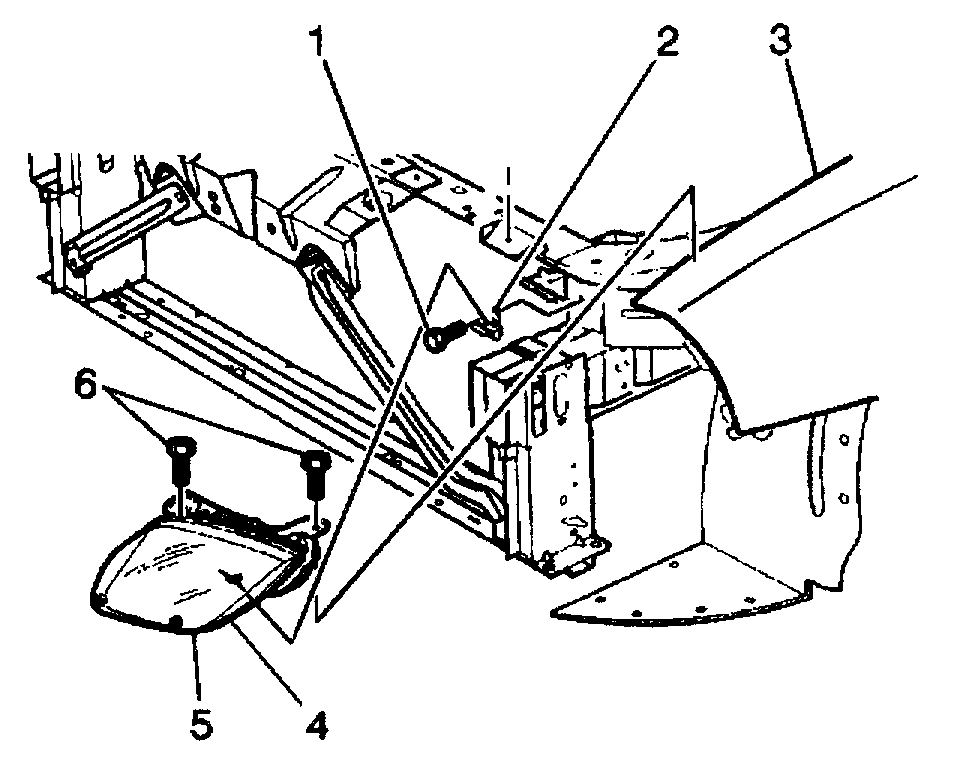 1
2
3
6
5
4