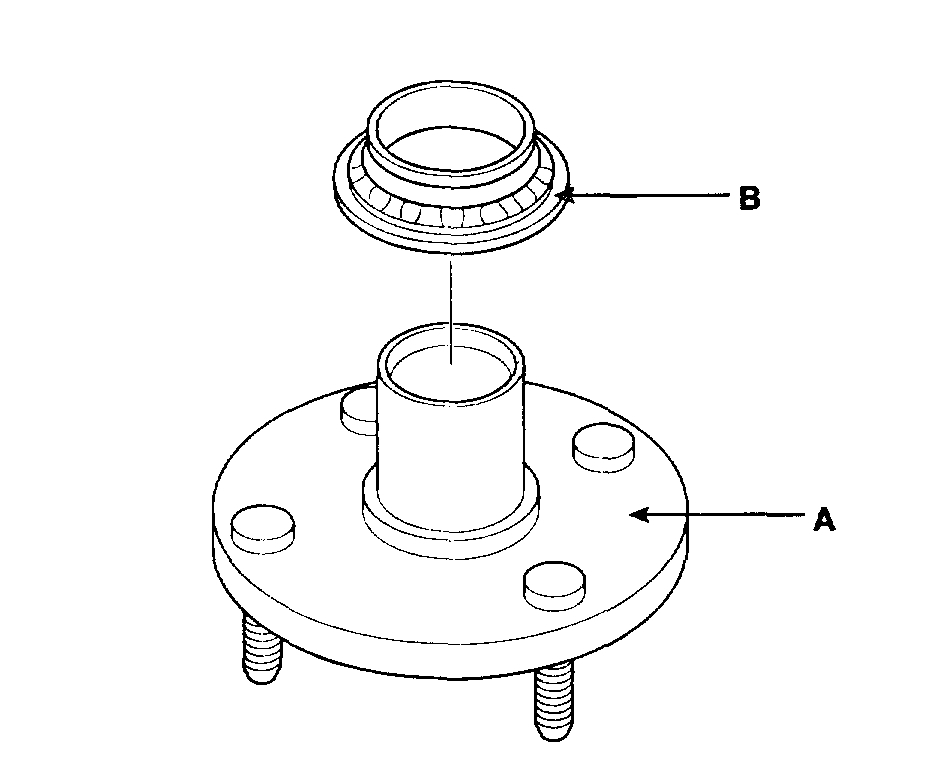 B

A