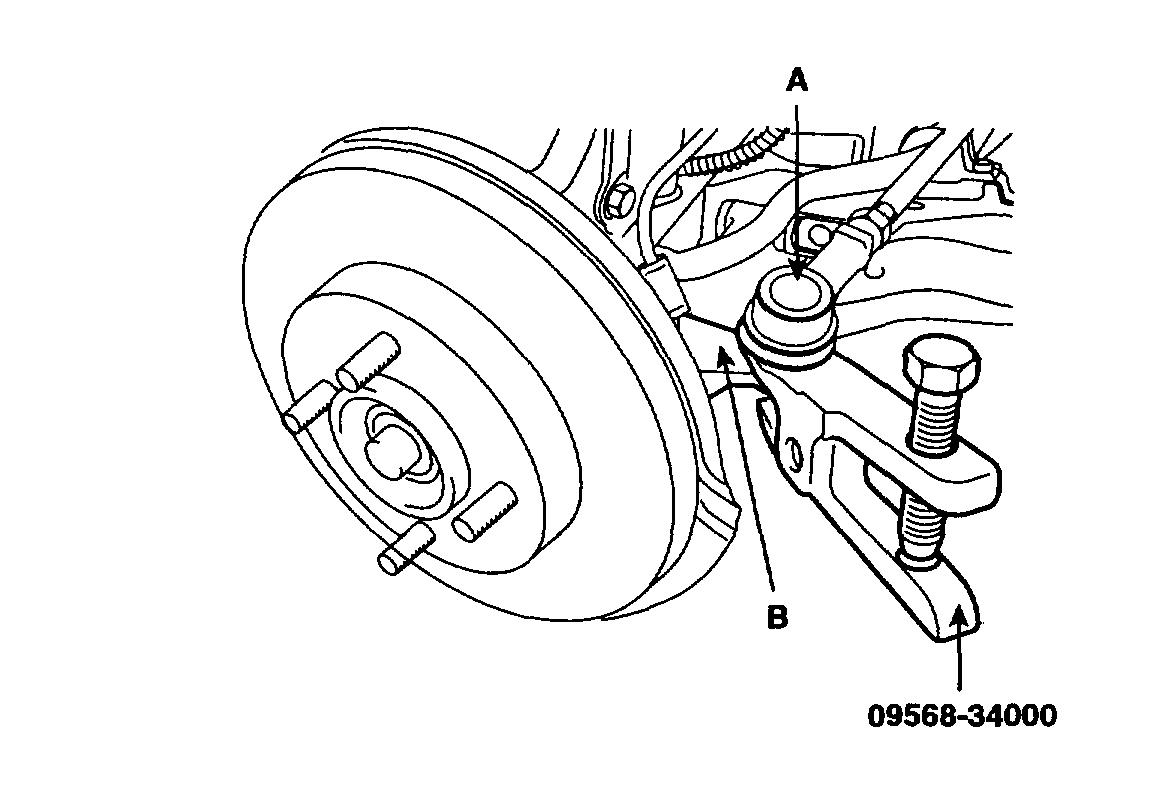 A

B

09568-34000