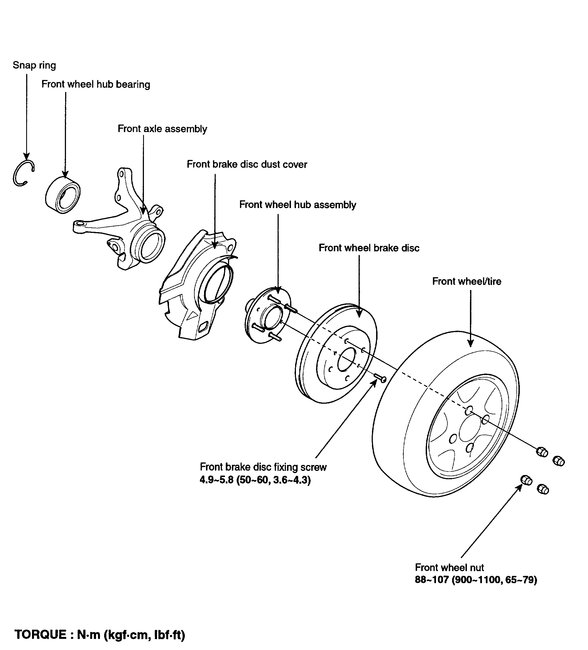 Snap ring

Front wheel hub bearing

Front axle assembly

Front brake disc dust cover

Front wheel hub assembly

Front wheel brake disc

Front wheel/tire

Front brake disc fixing screw
4.9~5.8 (50~60, 3.6~4.3)

Front wheel nut
88~107 (900~1100, 65~79)

TORQUE : N·m (kgf·cm, lbf·ft)