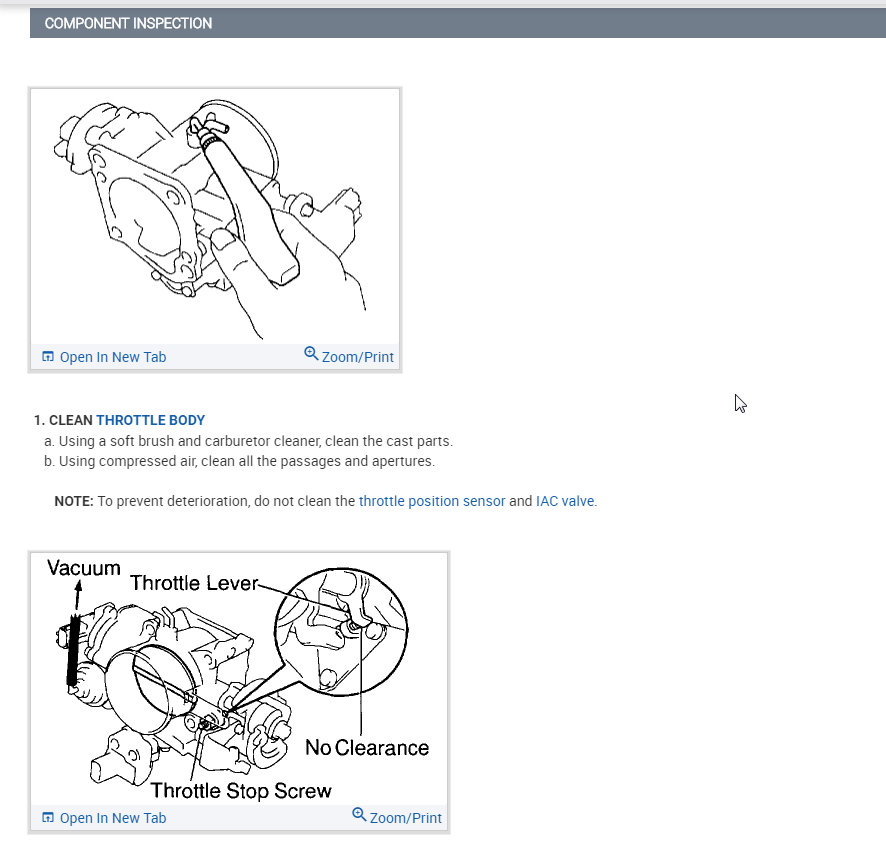 COMPONENT INSPECTION

Open In New Tab
Zoom/Print

1. CLEAN THROTTLE BODY
a. Using a soft brush and carburetor cleaner, clean the cast parts.
b. Using compressed air, clean all the passages and apertures.

NOTE: To prevent deterioration, do not clean the throttle position sensor and IAC valve.

Vacuum
Throttle Lever
No Clearance
Throttle Stop Screw

Open In New Tab
Zoom/Print