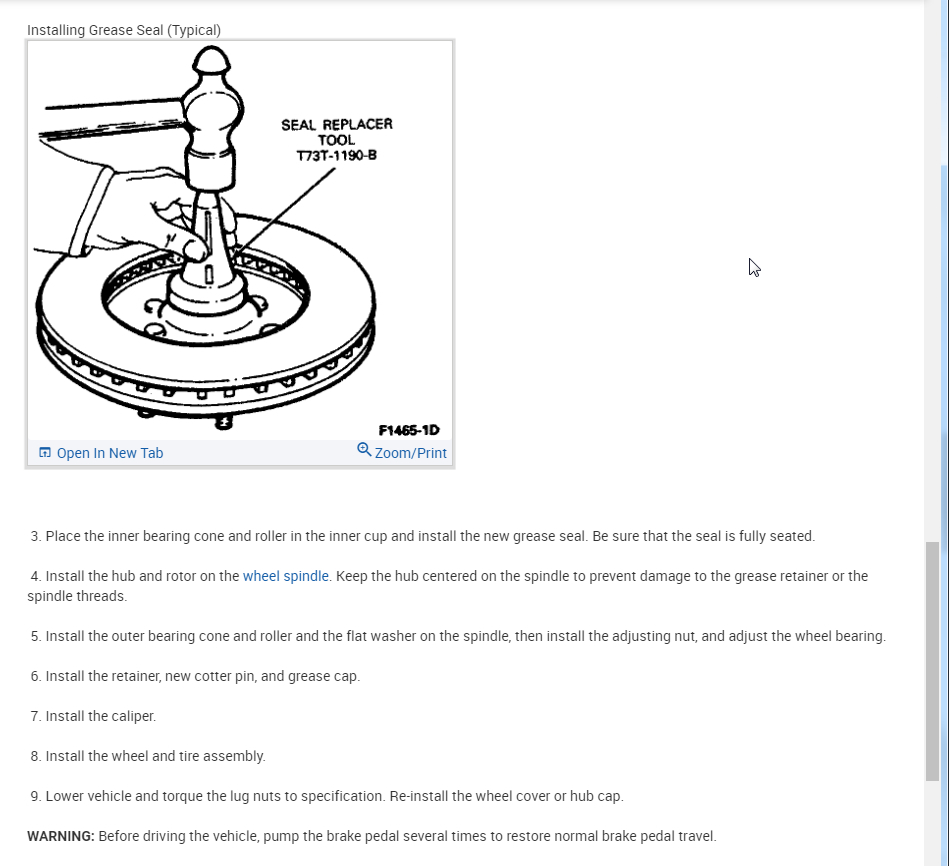 Installing Grease Seal (Typical)

SEAL REPLACER TOOL T73T-1190-B

F1465-1D

Open In New Tab

Zoom/Print

3. Place the inner bearing cone and roller in the inner cup and install the new grease seal. Be sure that the seal is fully seated.

4. Install the hub and rotor on the wheel spindle. Keep the hub centered on the spindle to prevent damage to the grease retainer or the spindle threads.

5. Install the outer bearing cone and roller and the flat washer on the spindle, then install the adjusting nut, and adjust the wheel bearing.

6. Install the retainer, new cotter pin, and grease cap.

7. Install the caliper.

8. Install the wheel and tire assembly.

9. Lower vehicle and torque the lug nuts to specification. Re-install the wheel cover or hub cap.

WARNING: Before driving the vehicle, pump the brake pedal several times to restore normal brake pedal travel.