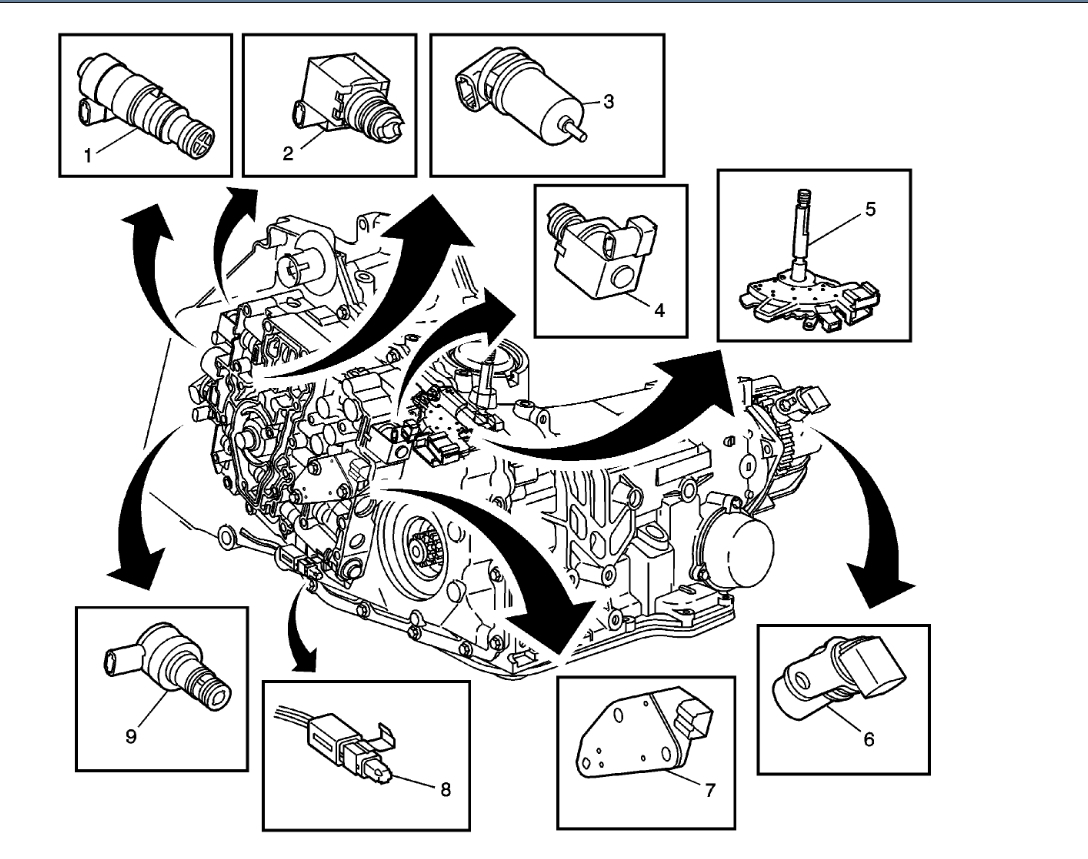 1
2
3
4
5
9
8
7
6