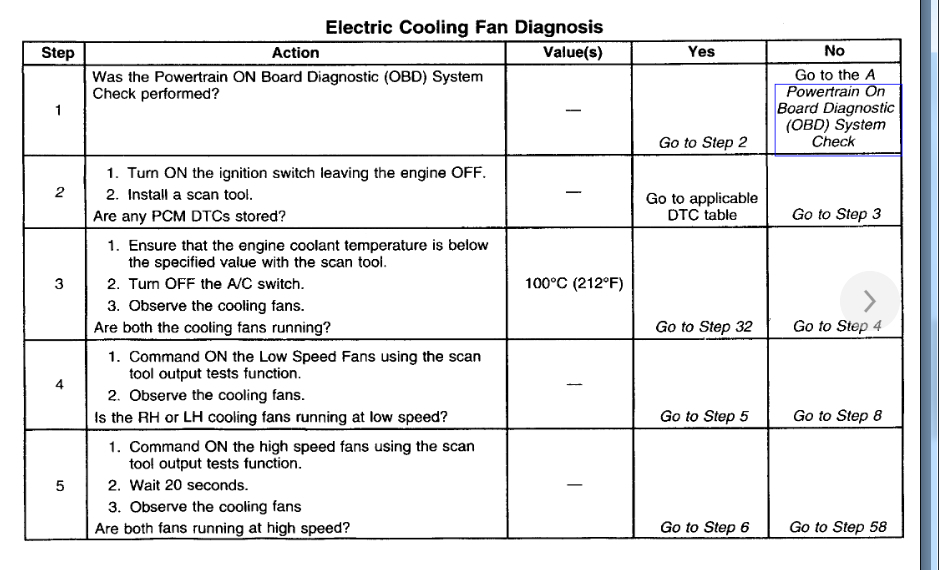 Electric Cooling Fan Diagnosis

| Step | Action | Value(s) | Yes | No |
|---|---|---|---|---|
| 1 | Was the Powertrain ON Board Diagnostic (OBD) System Check performed? | — | Go to Step 2 | Go to the A Powertrain On Board Diagnostic (OBD) System Check |
| 2 | 1. Turn ON the ignition switch leaving the engine OFF. 2. Install a scan tool. Are any PCM DTCs stored? | — | Go to applicable DTC table | Go to Step 3 |
| 3 | 1. Ensure that the engine coolant temperature is below the specified value with the scan tool. 2. Turn OFF the A/C switch. 3. Observe the cooling fans. Are both the cooling fans running? | 100°C (212°F) | Go to Step 32 | Go to Step 4 |
| 4 | 1. Command ON the Low Speed Fans using the scan tool output tests function. 2. Observe the cooling fans. Is the RH or LH cooling fans running at low speed? | — | Go to Step 5 | Go to Step 8 |
| 5 | 1. Command ON the high speed fans using the scan tool output tests function. 2. Wait 20 seconds. 3. Observe the cooling fans Are both fans running at high speed? | — | Go to Step 6 | Go to Step 58 |