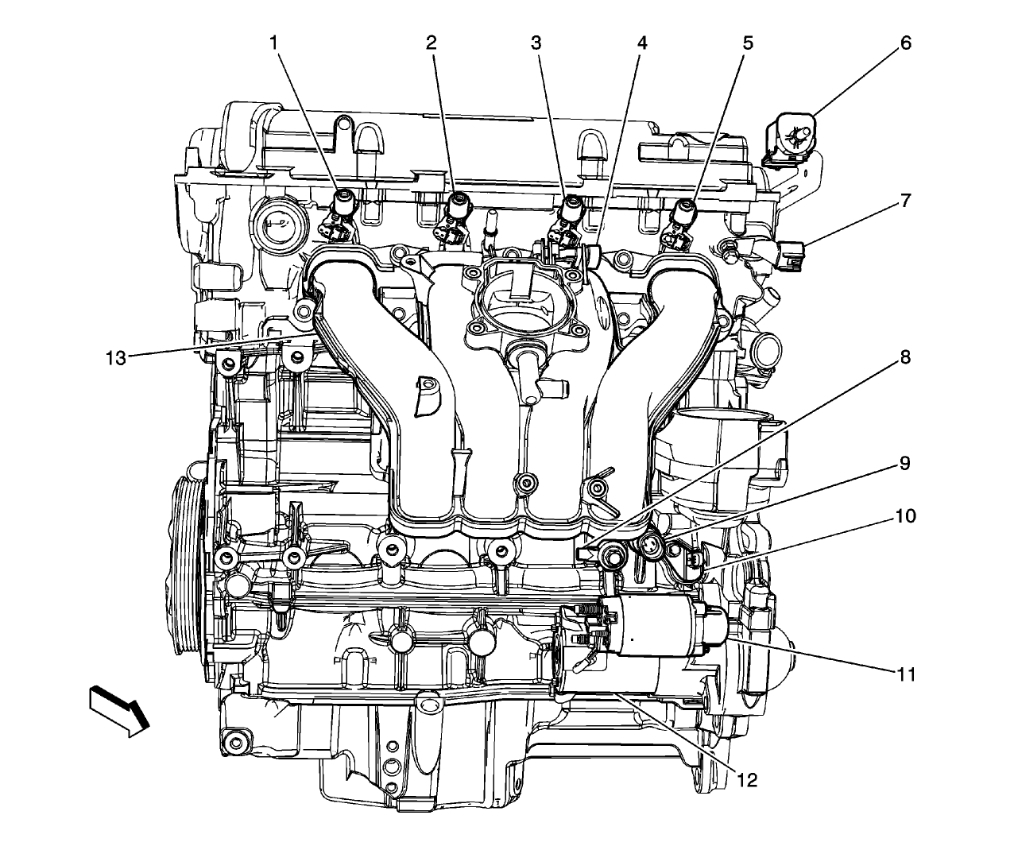 1
2
3
4
5
6
7
13
8
9
10
11
12