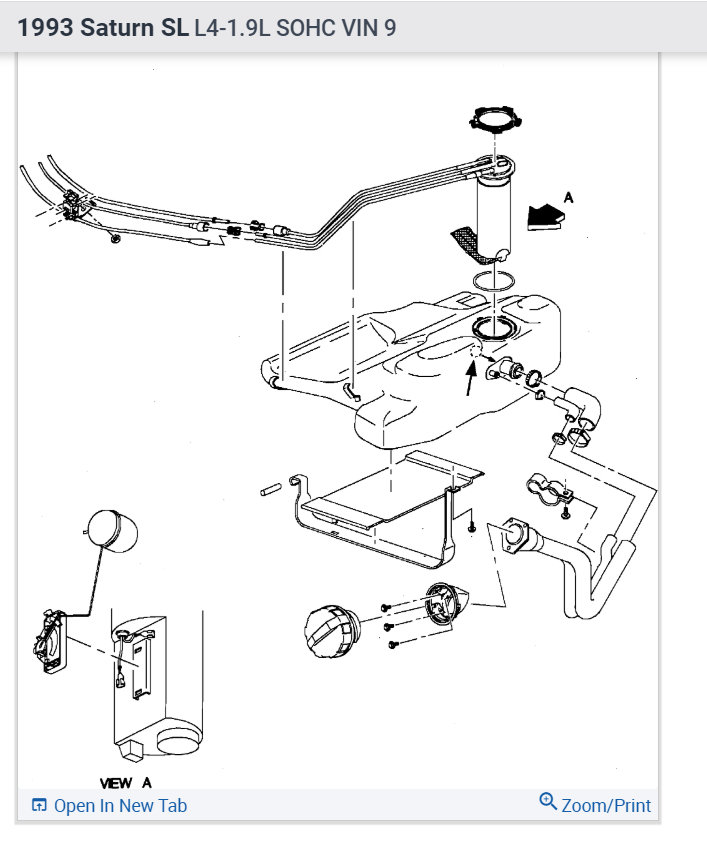 1993 Saturn SL L4-1.9L SOHC VIN 9

A

VIEW A

Open In New Tab

Zoom/Print