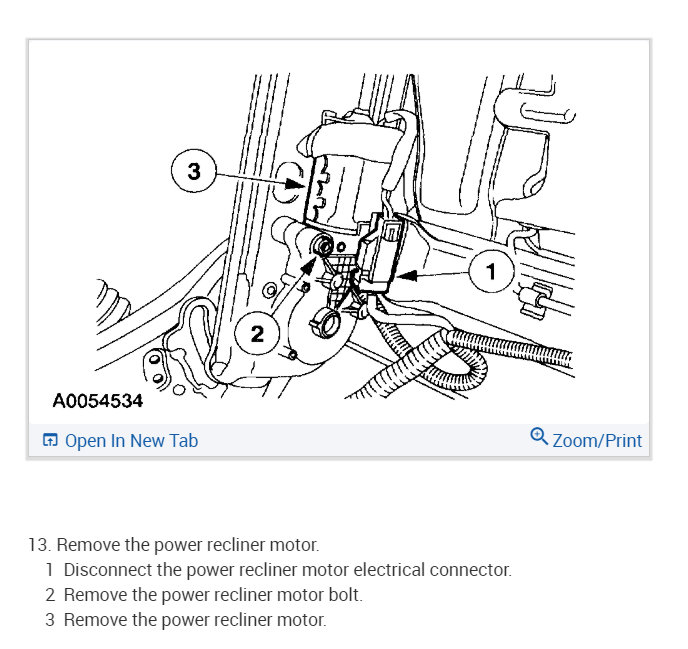 3

1

2

A0054534

Open In New Tab

Zoom/Print

13. Remove the power recliner motor.

1 Disconnect the power recliner motor electrical connector.

2 Remove the power recliner motor bolt.

3 Remove the power recliner motor.