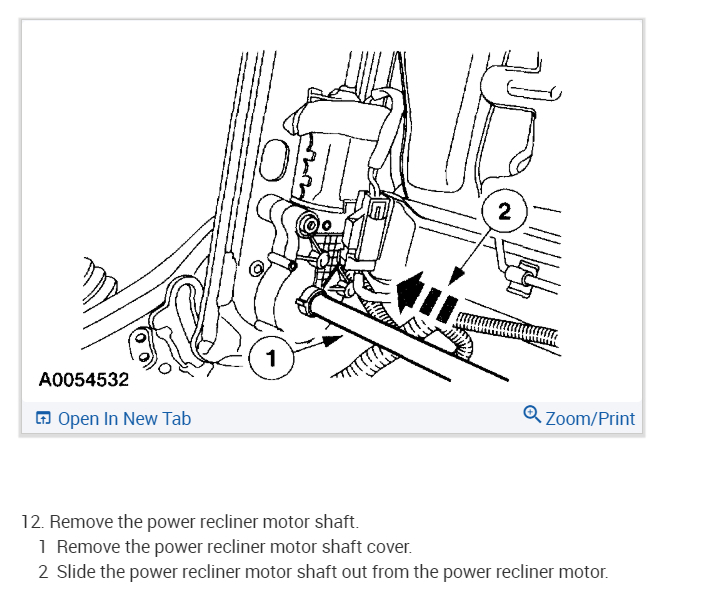 2

1

A0054532

Open In New Tab

Zoom/Print

12. Remove the power recliner motor shaft.

1 Remove the power recliner motor shaft cover.

2 Slide the power recliner motor shaft out from the power recliner motor.