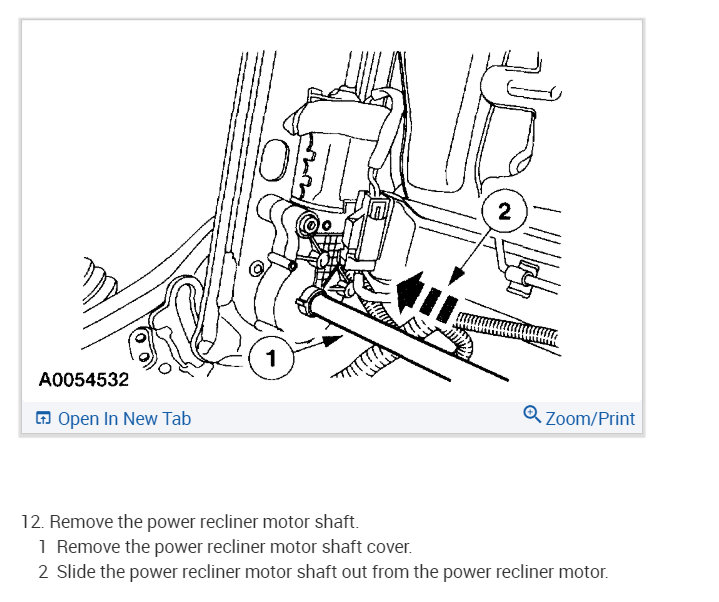 2

1

A0054532

Open In New Tab

Zoom/Print

12. Remove the power recliner motor shaft.

1 Remove the power recliner motor shaft cover.

2 Slide the power recliner motor shaft out from the power recliner motor.