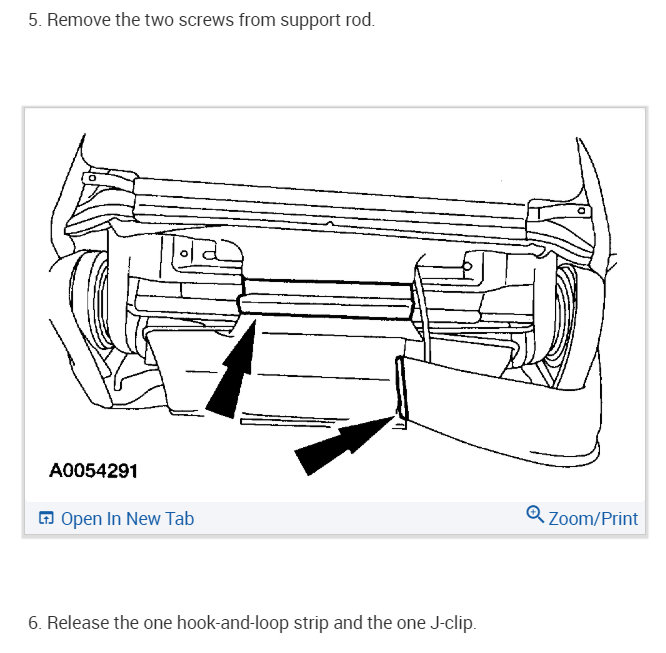 5. Remove the two screws from support rod.

A0054291

Open In New Tab

Zoom/Print

6. Release the one hook-and-loop strip and the one J-clip.