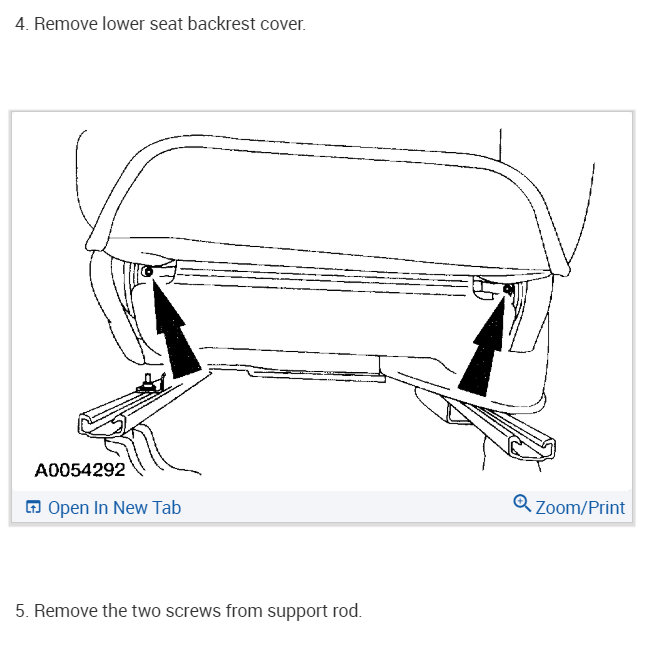 4. Remove lower seat backrest cover.

A0054292

Open In New Tab

Zoom/Print

5. Remove the two screws from support rod.