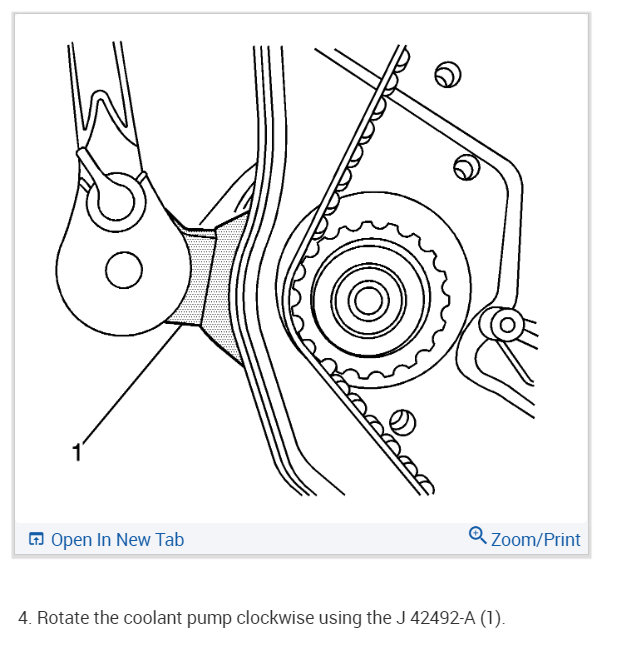 1

Open In New Tab

Zoom/Print

4. Rotate the coolant pump clockwise using the J 42492-A (1).