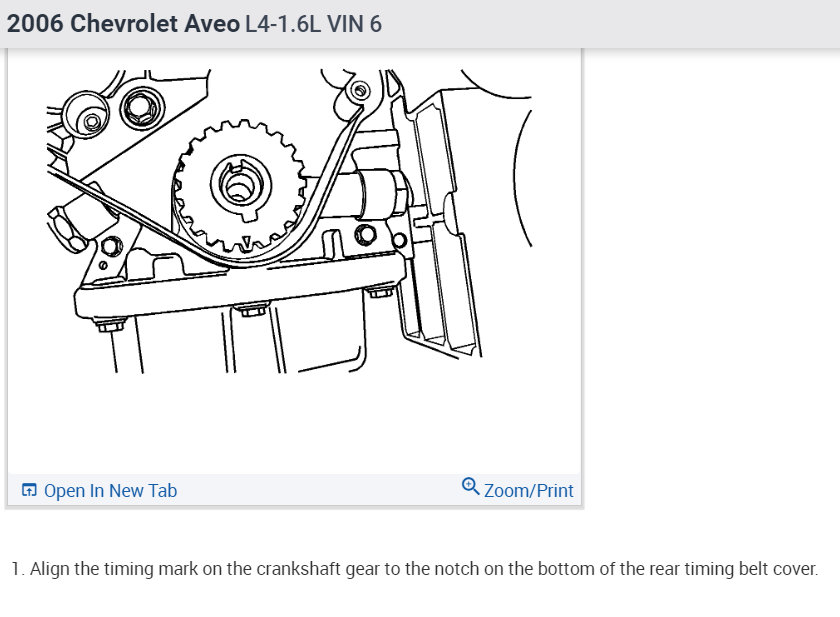 2006 Chevrolet Aveo L4-1.6L VIN 6

Open In New Tab

Zoom/Print

1. Align the timing mark on the crankshaft gear to the notch on the bottom of the rear timing belt cover.