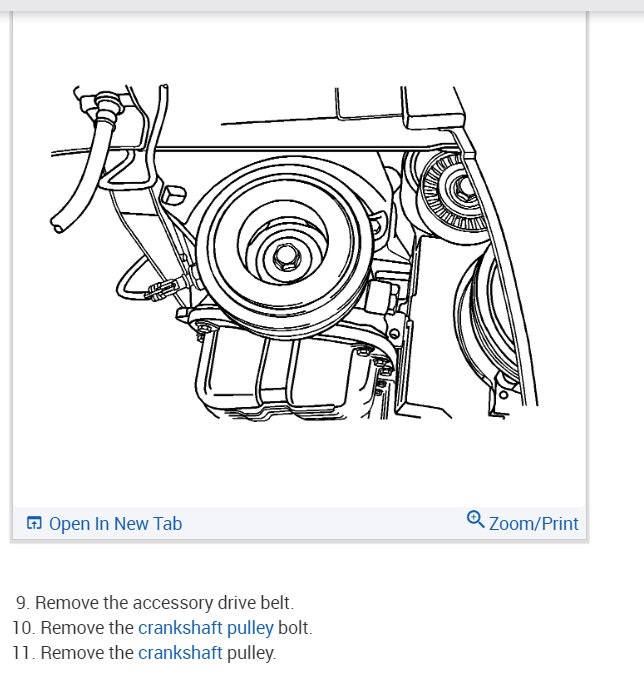 Open In New Tab

Zoom/Print

9. Remove the accessory drive belt.
10. Remove the crankshaft pulley bolt.
11. Remove the crankshaft pulley.