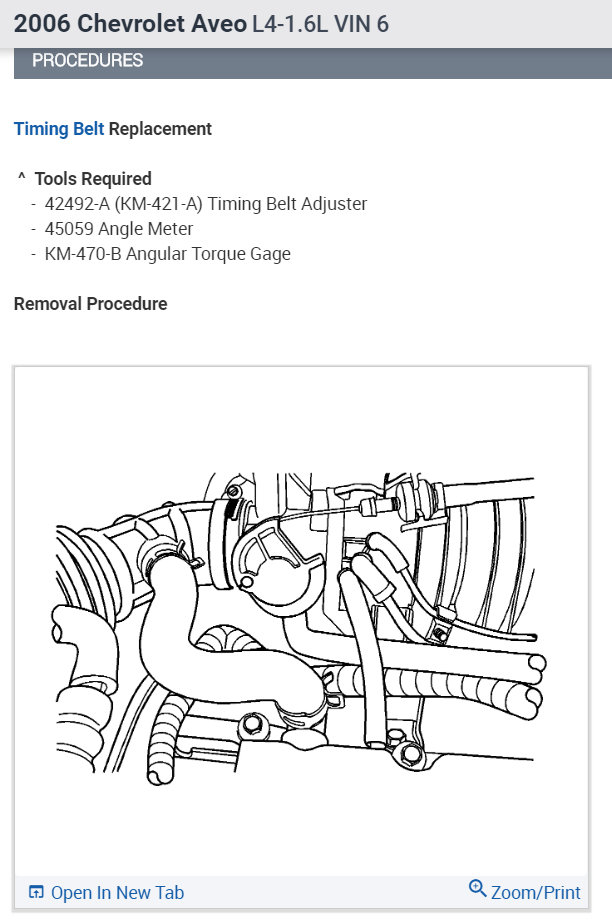 2006 Chevrolet Aveo L4-1.6L VIN 6

PROCEDURES

Timing Belt Replacement

^ Tools Required
- 42492-A (KM-421-A) Timing Belt Adjuster
- 45059 Angle Meter
- KM-470-B Angular Torque Gage

Removal Procedure

Open In New Tab

Zoom/Print