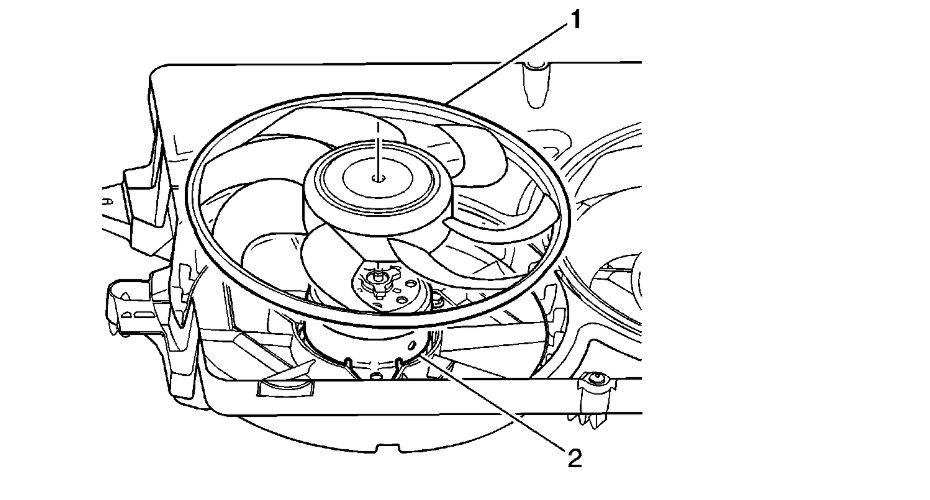 1
2