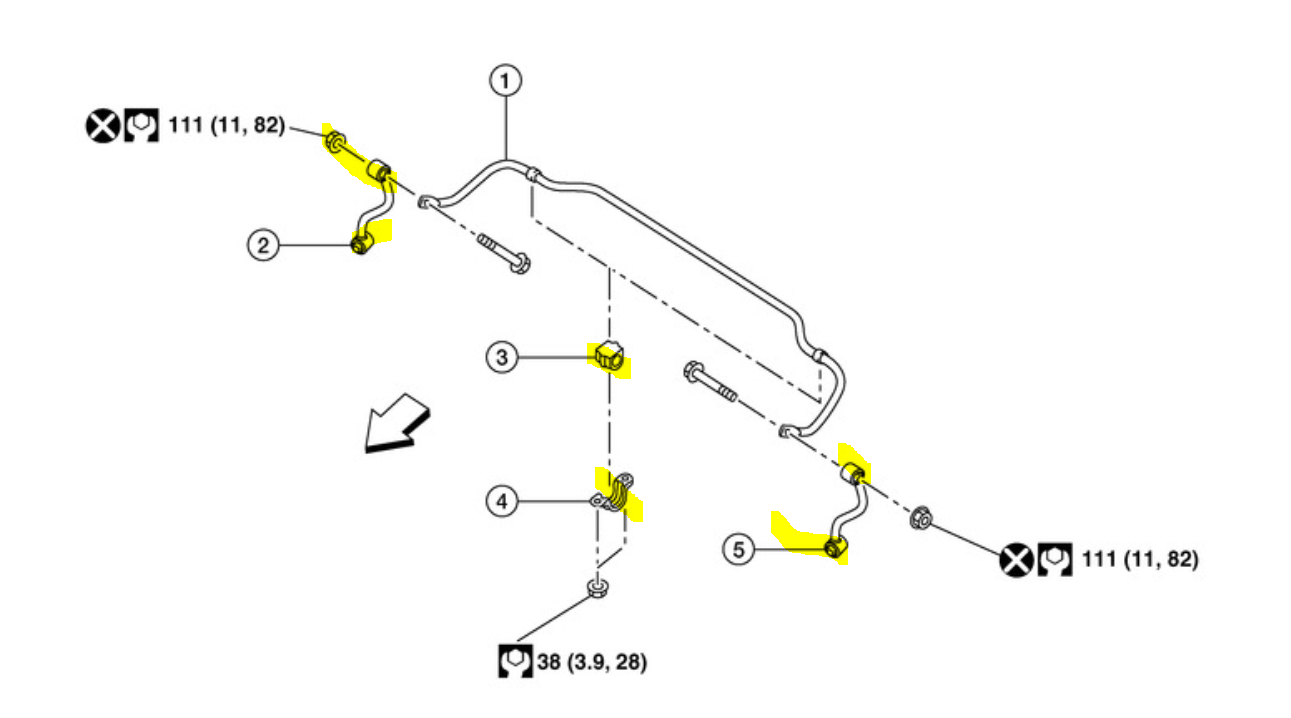 1

111 (11, 82)

2

3

4

5

111 (11, 82)

38 (3.9, 28)