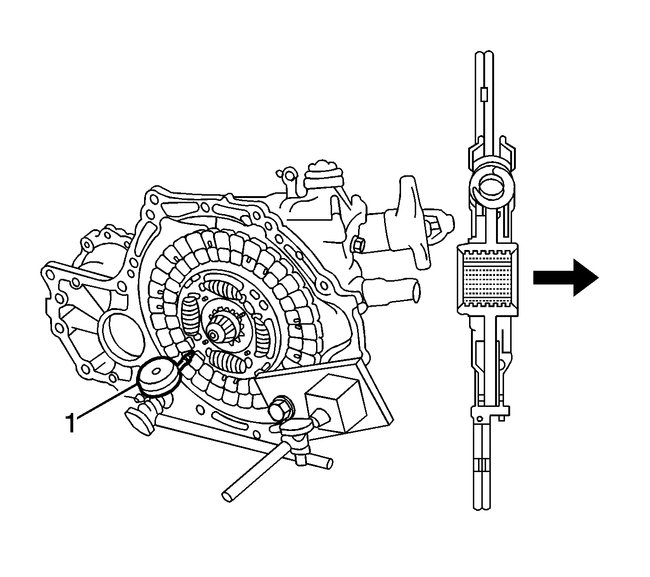 1