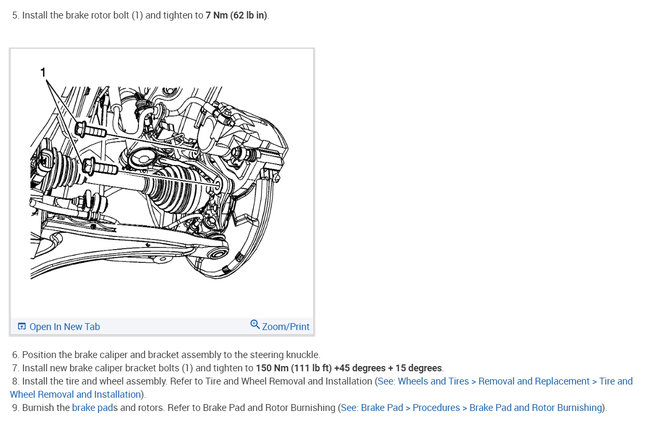 5. Install the brake rotor bolt (1) and tighten to 7 Nm (62 lb in).

1

Open In New Tab

Zoom/Print

6. Position the brake caliper and bracket assembly to the steering knuckle.
7. Install new brake caliper bracket bolts (1) and tighten to 150 Nm (111 lb ft) +45 degrees + 15 degrees.
8. Install the tire and wheel assembly. Refer to Tire and Wheel Removal and Installation (See: Wheels and Tires > Removal and Replacement > Tire and Wheel Removal and Installation).
9. Burnish the brake pads and rotors. Refer to Brake Pad and Rotor Burnishing (See: Brake Pad > Procedures > Brake Pad and Rotor Burnishing).