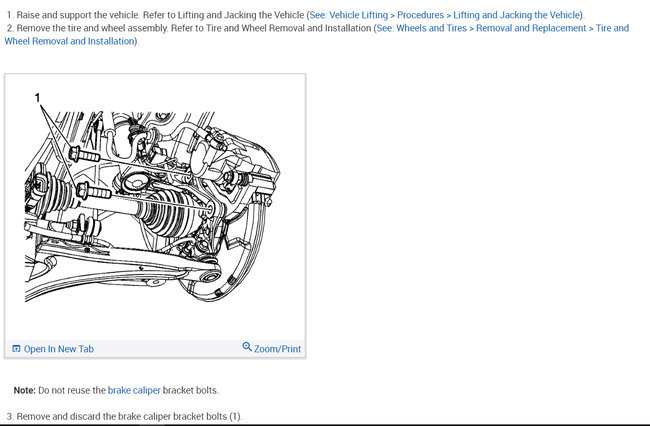 1. Raise and support the vehicle. Refer to Lifting and Jacking the Vehicle (See: Vehicle Lifting > Procedures > Lifting and Jacking the Vehicle).
2. Remove the tire and wheel assembly. Refer to Tire and Wheel Removal and Installation (See: Wheels and Tires > Removal and Replacement > Tire and Wheel Removal and Installation).

1

Open In New Tab
Zoom/Print

Note: Do not reuse the brake caliper bracket bolts.

3. Remove and discard the brake caliper bracket bolts (1).