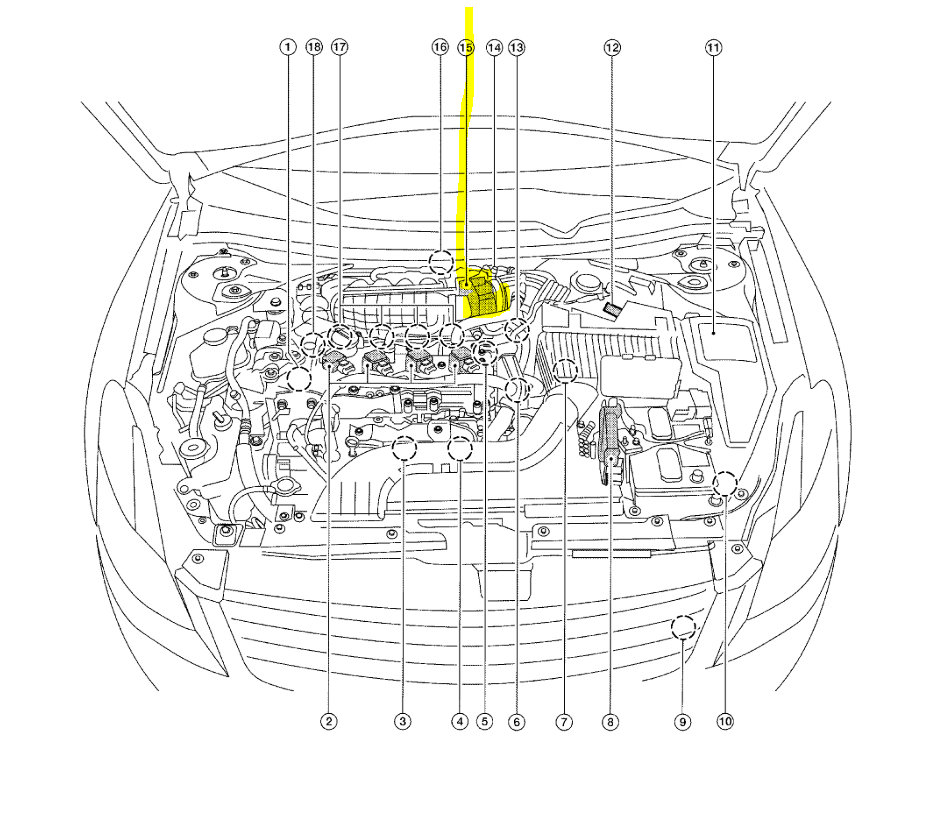 1
18
17
16
15
14
13
12
11
2
3
4
5
6
7
8
9
10