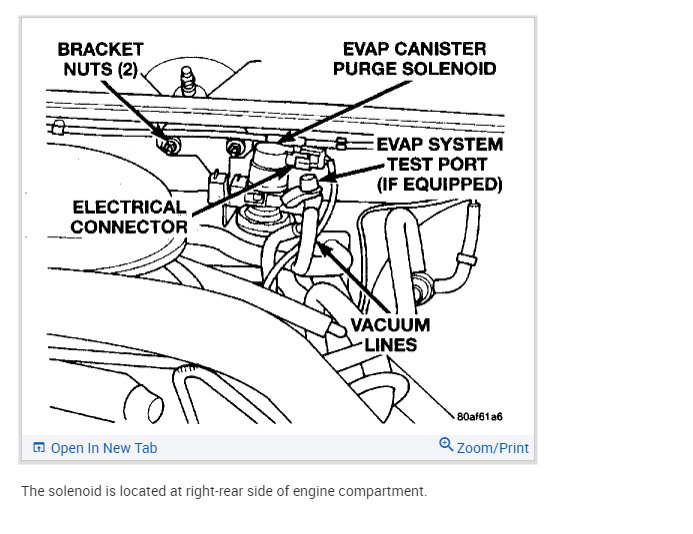 BRACKET NUTS (2)

EVAP CANISTER PURGE SOLENOID

EVAP SYSTEM TEST PORT (IF EQUIPPED)

ELECTRICAL CONNECTOR

VACUUM LINES

80af61a6

Open In New Tab

Zoom/Print

The solenoid is located at right-rear side of engine compartment.