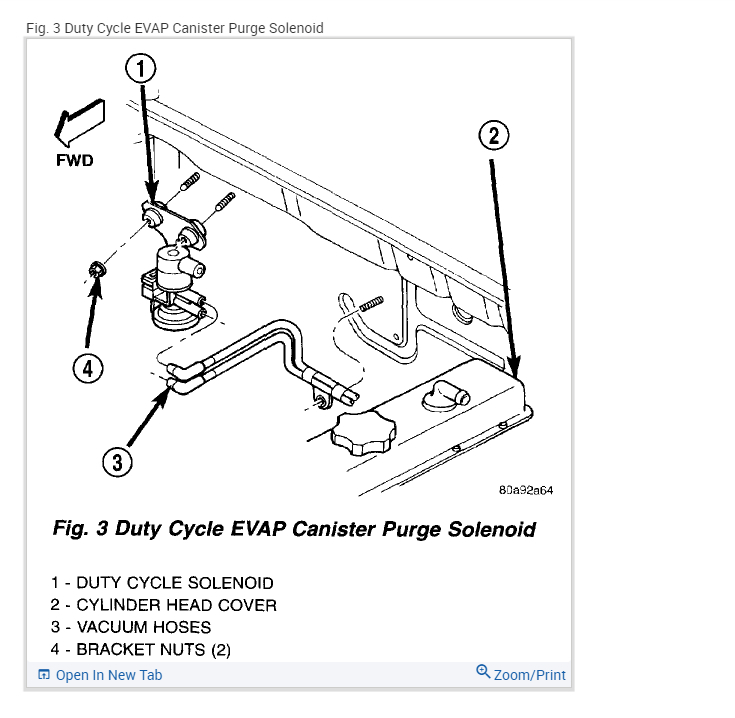 Fig. 3 Duty Cycle EVAP Canister Purge Solenoid

1

FWD

2

4

3

80a92a64

Fig. 3 Duty Cycle EVAP Canister Purge Solenoid

1 - DUTY CYCLE SOLENOID
2 - CYLINDER HEAD COVER
3 - VACUUM HOSES
4 - BRACKET NUTS (2)

Open In New Tab

Zoom/Print