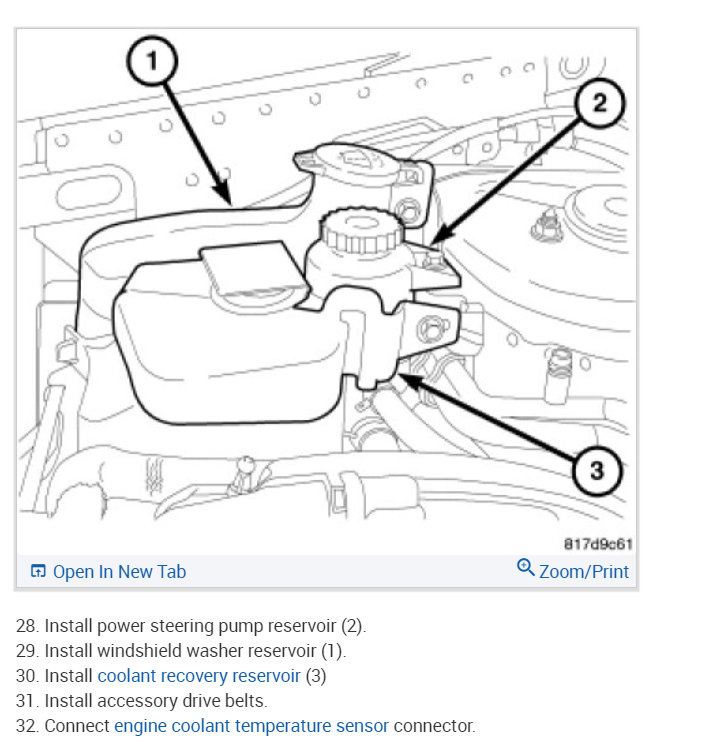 1

2

3

817d9c61

Open In New Tab

Zoom/Print

28. Install power steering pump reservoir (2).
29. Install windshield washer reservoir (1).
30. Install coolant recovery reservoir (3)
31. Install accessory drive belts.
32. Connect engine coolant temperature sensor connector.