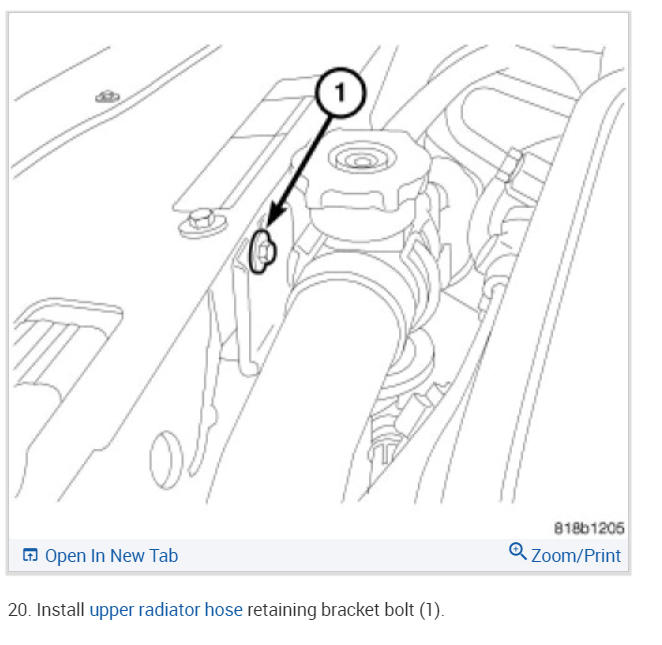 1

818b1205

Open In New Tab

Zoom/Print

20. Install upper radiator hose retaining bracket bolt (1).