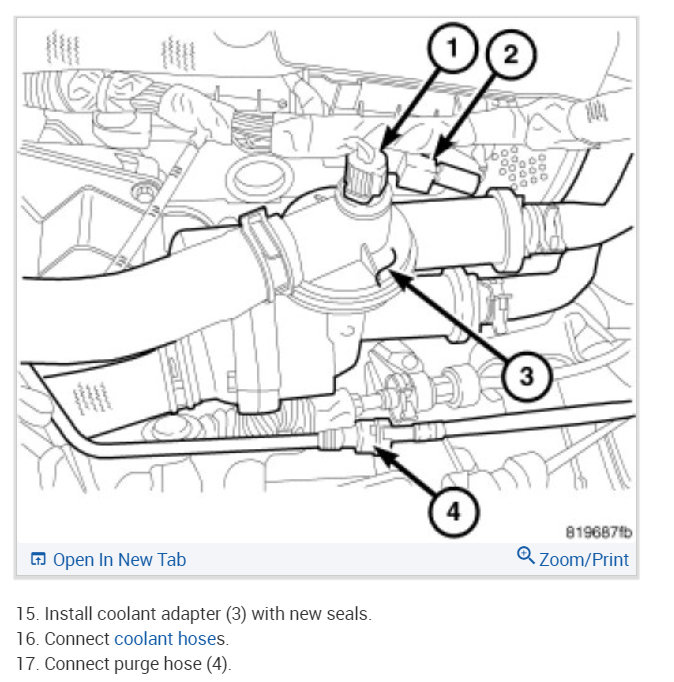 1
2
3
4
819687fb

Open In New Tab
Zoom/Print

15. Install coolant adapter (3) with new seals.
16. Connect coolant hoses.
17. Connect purge hose (4).