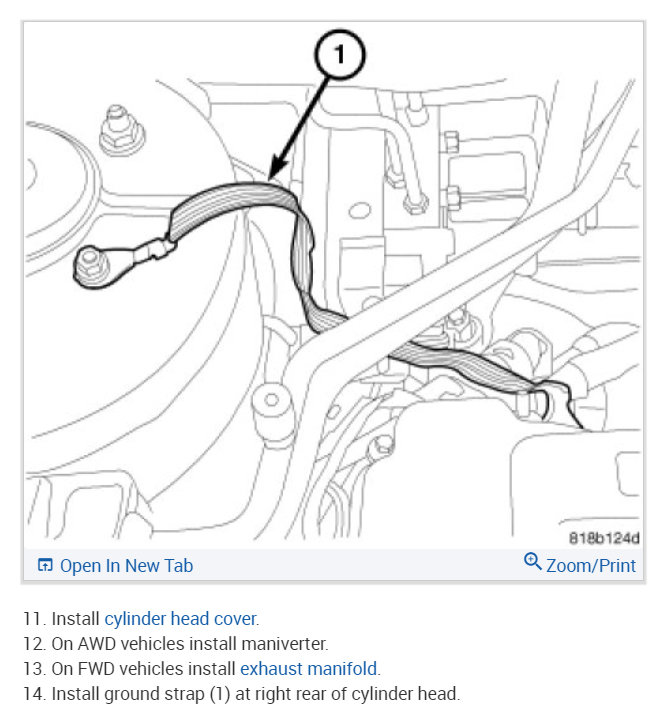 1

818b124d

Open In New Tab

Zoom/Print

11. Install cylinder head cover.
12. On AWD vehicles install maniverter.
13. On FWD vehicles install exhaust manifold.
14. Install ground strap (1) at right rear of cylinder head.