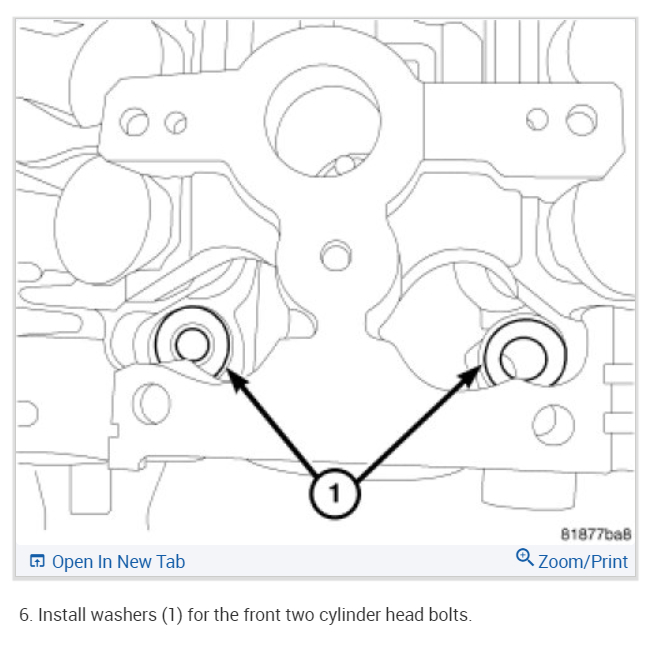 1

81877ba8

Open In New Tab

Zoom/Print

6. Install washers (1) for the front two cylinder head bolts.