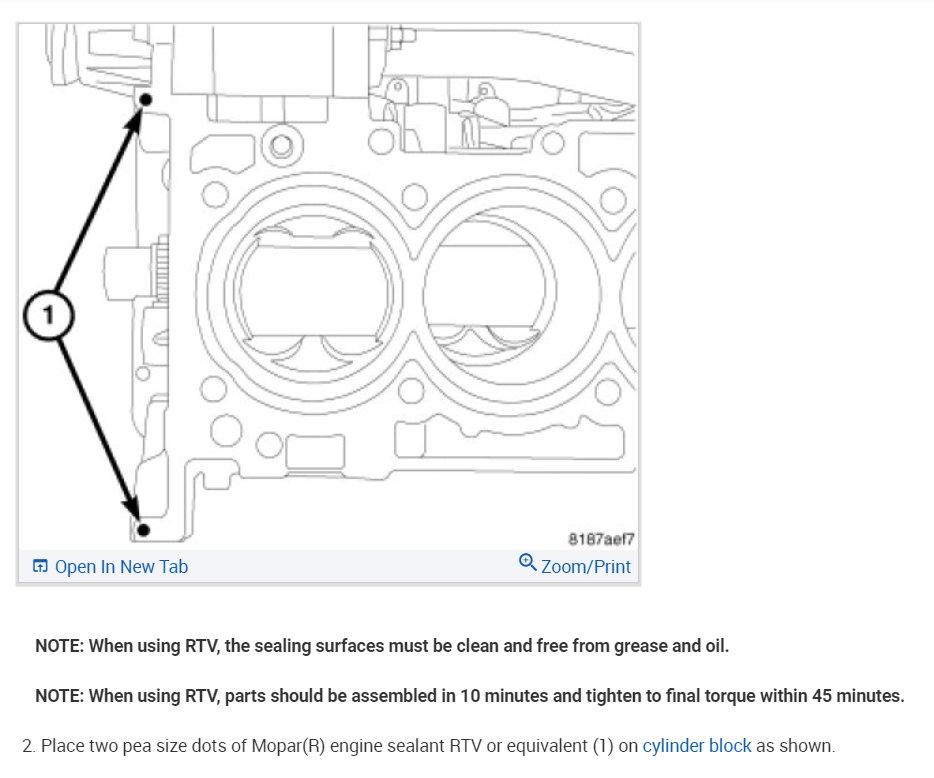 1

8187aef7

Open In New Tab

Zoom/Print

NOTE: When using RTV, the sealing surfaces must be clean and free from grease and oil.

NOTE: When using RTV, parts should be assembled in 10 minutes and tighten to final torque within 45 minutes.

2. Place two pea size dots of Mopar(R) engine sealant RTV or equivalent (1) on cylinder block as shown.