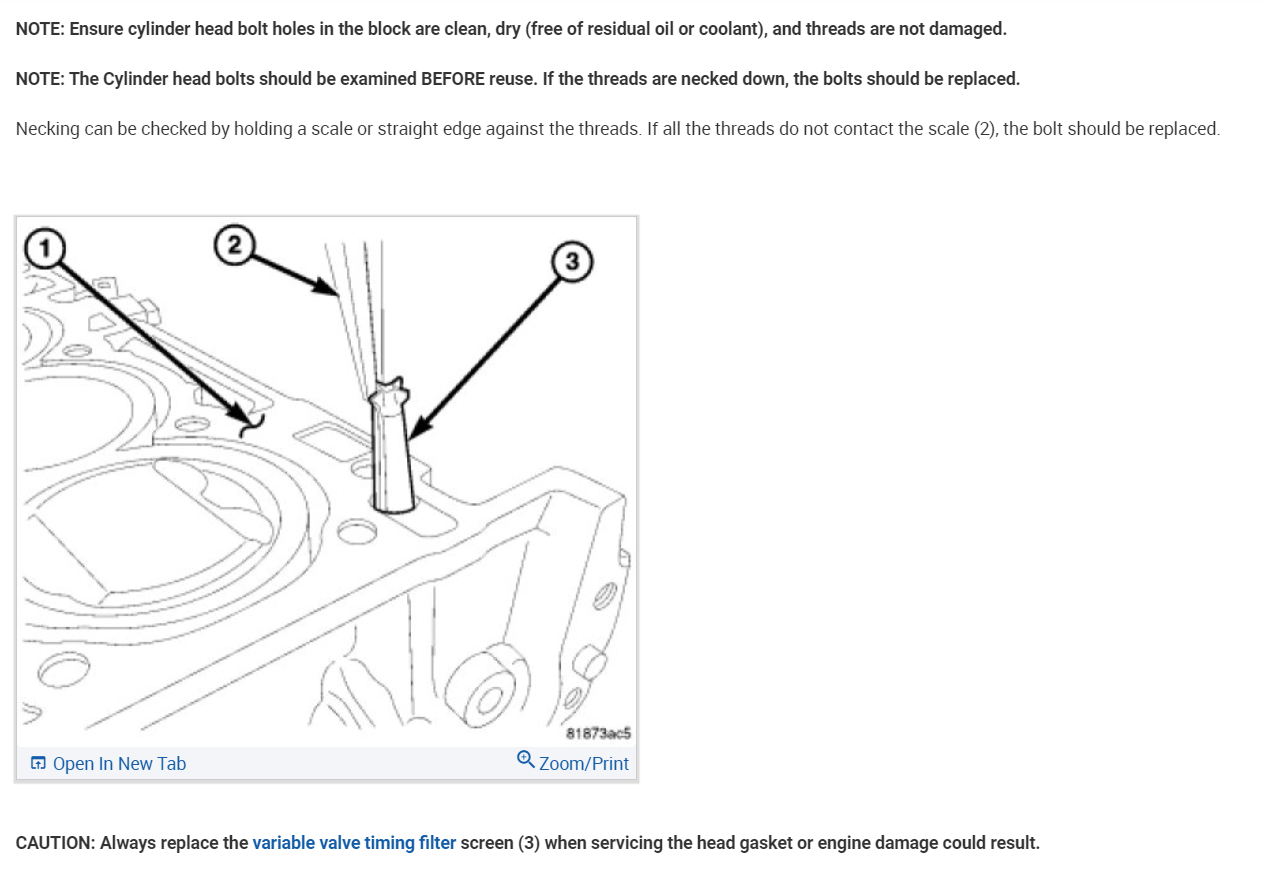 NOTE: Ensure cylinder head bolt holes in the block are clean, dry (free of residual oil or coolant), and threads are not damaged.

NOTE: The Cylinder head bolts should be examined BEFORE reuse. If the threads are necked down, the bolts should be replaced.

Necking can be checked by holding a scale or straight edge against the threads. If all the threads do not contact the scale (2), the bolt should be replaced.

1

2

3

81873ac5

Open In New Tab

Zoom/Print

CAUTION: Always replace the variable valve timing filter screen (3) when servicing the head gasket or engine damage could result.