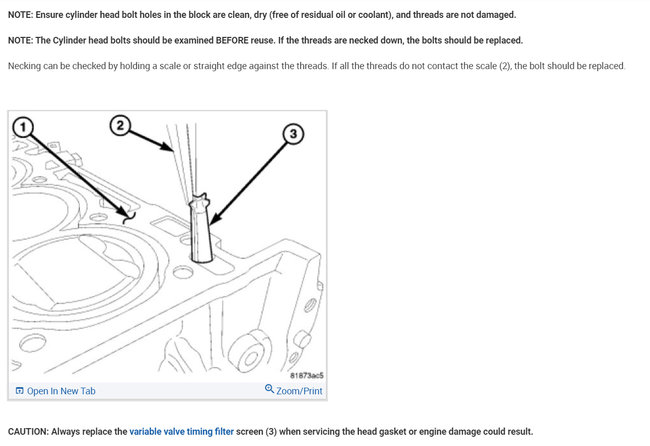 NOTE: Ensure cylinder head bolt holes in the block are clean, dry (free of residual oil or coolant), and threads are not damaged.

NOTE: The Cylinder head bolts should be examined BEFORE reuse. If the threads are necked down, the bolts should be replaced.

Necking can be checked by holding a scale or straight edge against the threads. If all the threads do not contact the scale (2), the bolt should be replaced.

1

2

3

81873ac5

Open In New Tab

Zoom/Print

CAUTION: Always replace the variable valve timing filter screen (3) when servicing the head gasket or engine damage could result.