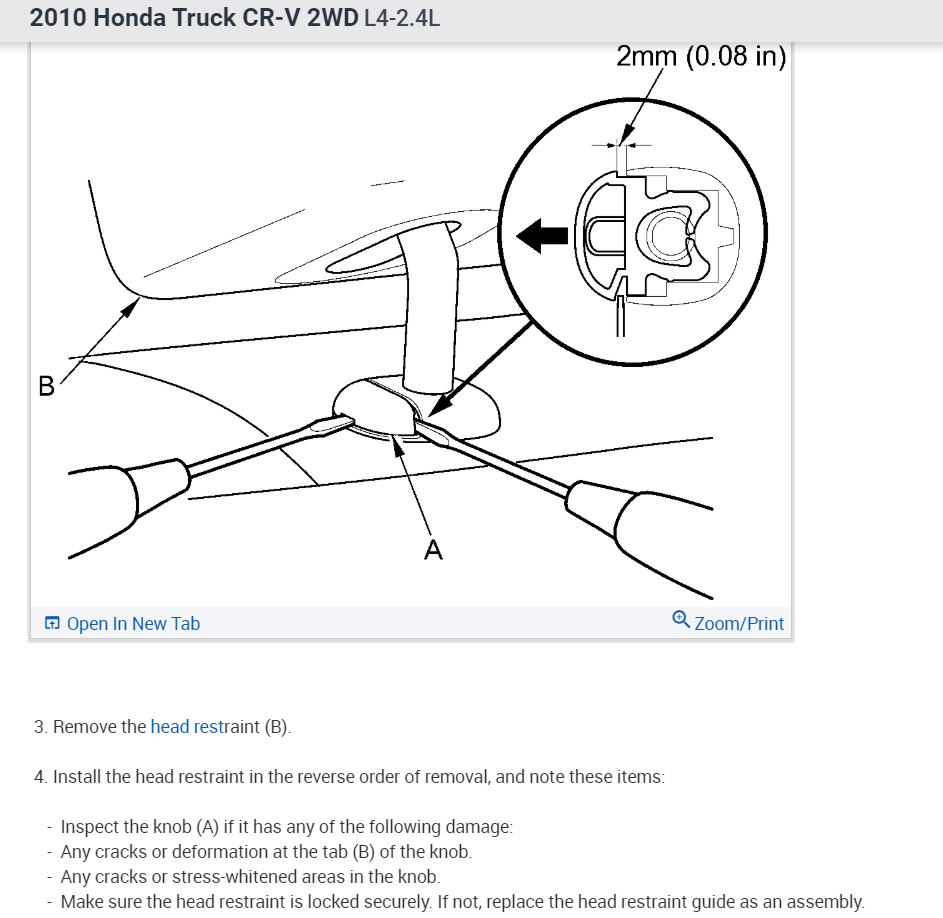 2010 Honda Truck CR-V 2WD L4-2.4L

2mm (0.08 in)

B

A

Open In New Tab

Zoom/Print

3. Remove the head restraint (B).

4. Install the head restraint in the reverse order of removal, and note these items:

- Inspect the knob (A) if it has any of the following damage:
- Any cracks or deformation at the tab (B) of the knob.
- Any cracks or stress-whitened areas in the knob.
- Make sure the head restraint is locked securely. If not, replace the head restraint guide as an assembly.