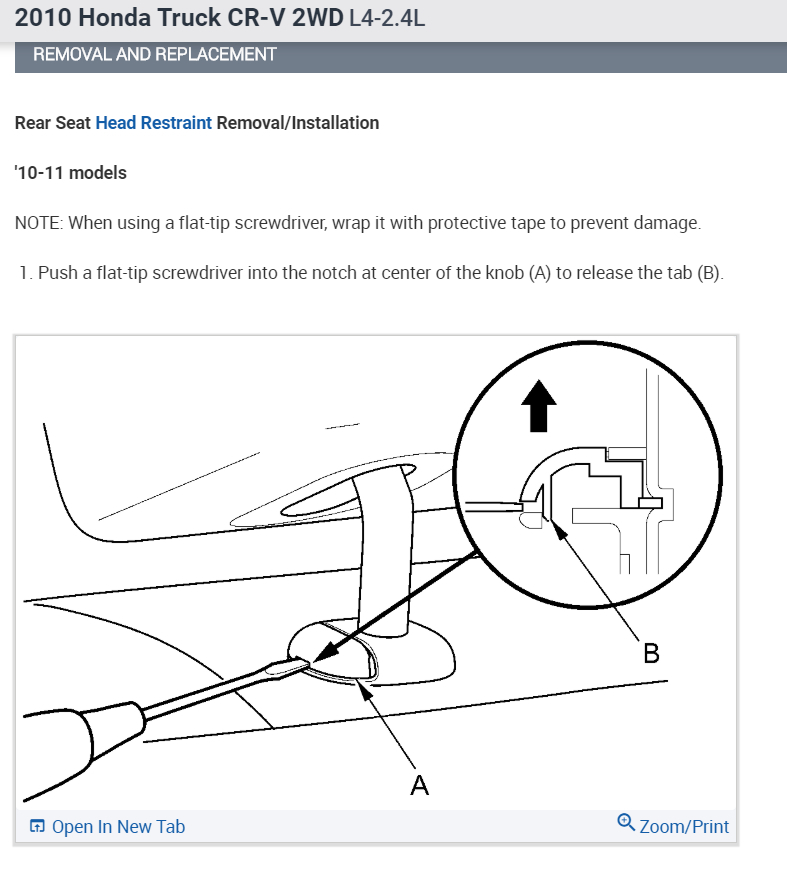 2010 Honda Truck CR-V 2WD L4-2.4L

REMOVAL AND REPLACEMENT

Rear Seat Head Restraint Removal/Installation

'10-11 models

NOTE: When using a flat-tip screwdriver, wrap it with protective tape to prevent damage.

1. Push a flat-tip screwdriver into the notch at center of the knob (A) to release the tab (B).

B

A

Open In New Tab

Zoom/Print