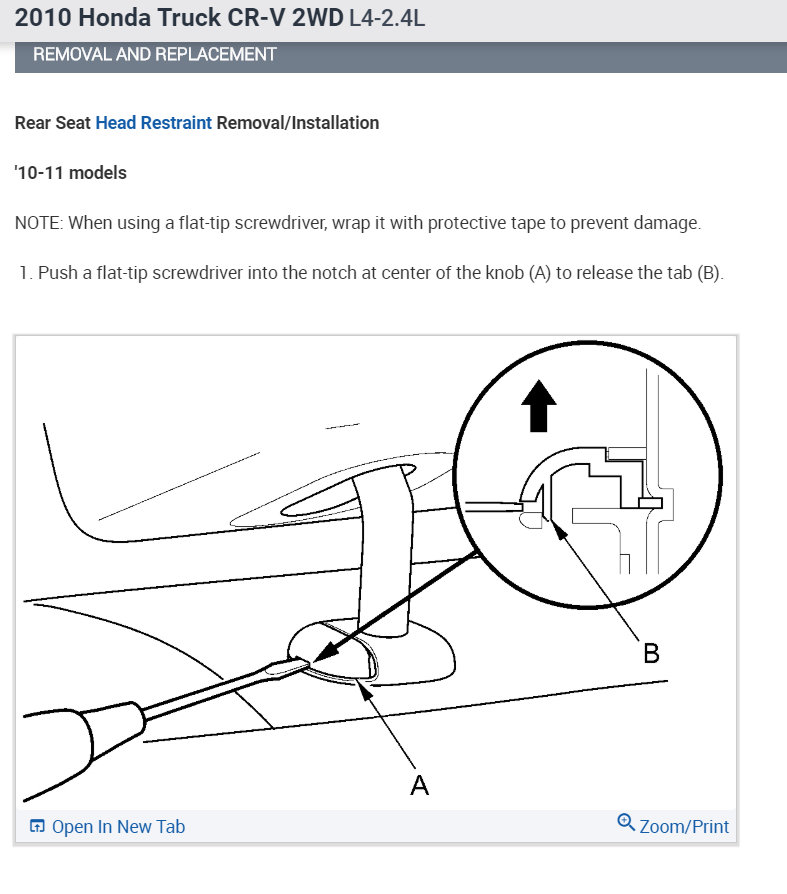 2010 Honda Truck CR-V 2WD L4-2.4L

REMOVAL AND REPLACEMENT

Rear Seat Head Restraint Removal/Installation

'10-11 models

NOTE: When using a flat-tip screwdriver, wrap it with protective tape to prevent damage.

1. Push a flat-tip screwdriver into the notch at center of the knob (A) to release the tab (B).

B

A

Open In New Tab

Zoom/Print