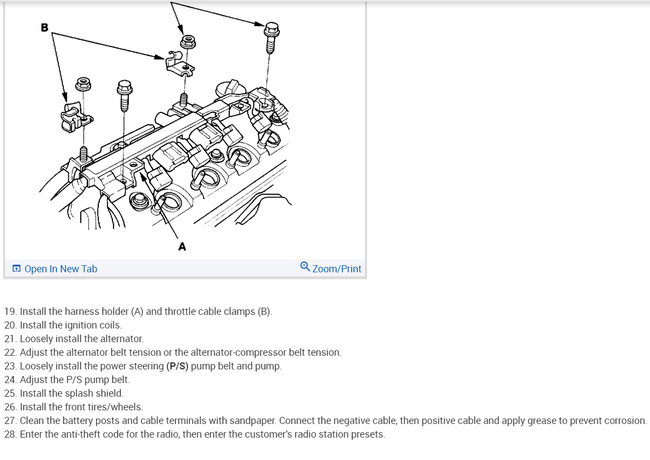 B

A

Open In New Tab

Zoom/Print

19. Install the harness holder (A) and throttle cable clamps (B).
20. Install the ignition coils.
21. Loosely install the alternator.
22. Adjust the alternator belt tension or the alternator-compressor belt tension.
23. Loosely install the power steering (P/S) pump belt and pump.
24. Adjust the P/S pump belt.
25. Install the splash shield.
26. Install the front tires/wheels.
27. Clean the battery posts and cable terminals with sandpaper. Connect the negative cable, then positive cable and apply grease to prevent corrosion.
28. Enter the anti-theft code for the radio, then enter the customer's radio station presets.