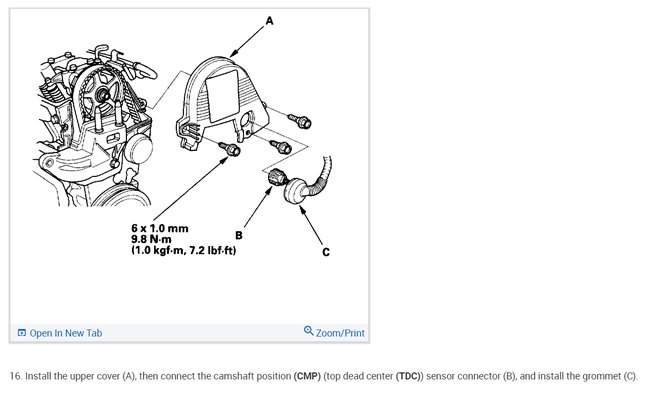 A

6 x 1.0 mm
9.8 N·m
(1.0 kgf·m, 7.2 lbf·ft)

B

C

Open In New Tab

Zoom/Print

16. Install the upper cover (A), then connect the camshaft position (CMP) (top dead center (TDC)) sensor connector (B), and install the grommet (C).