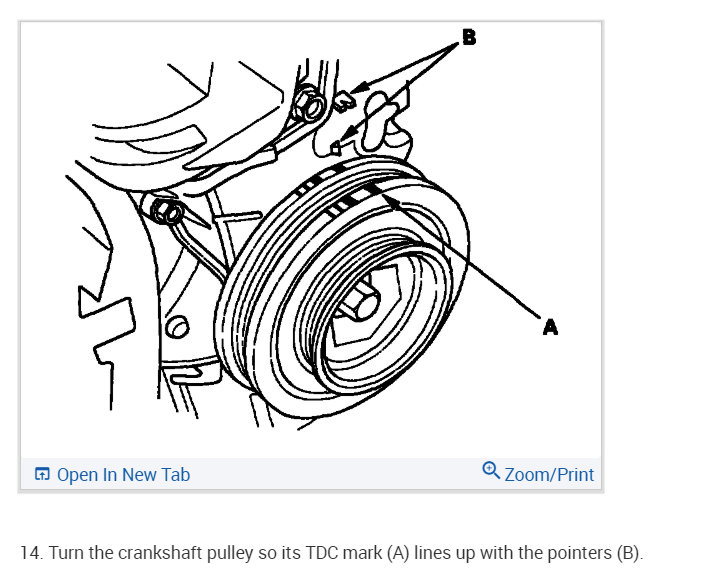 B

A

Open In New Tab

Zoom/Print

14. Turn the crankshaft pulley so its TDC mark (A) lines up with the pointers (B).