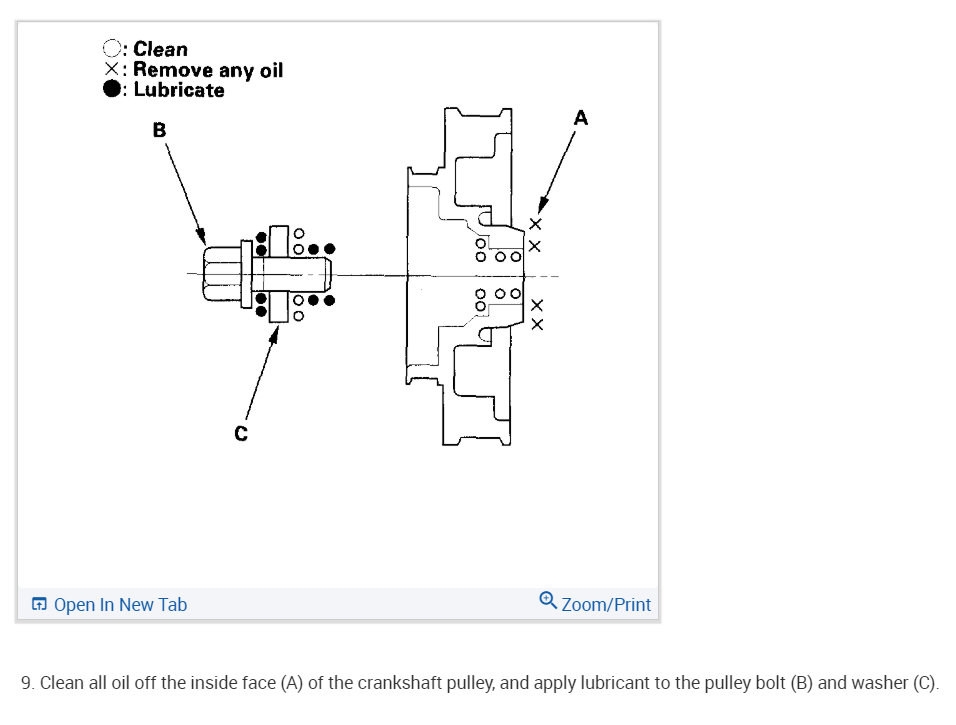 ○: Clean
×: Remove any oil
●: Lubricate

B

A

C

Open In New Tab

Zoom/Print

9. Clean all oil off the inside face (A) of the crankshaft pulley, and apply lubricant to the pulley bolt (B) and washer (C).