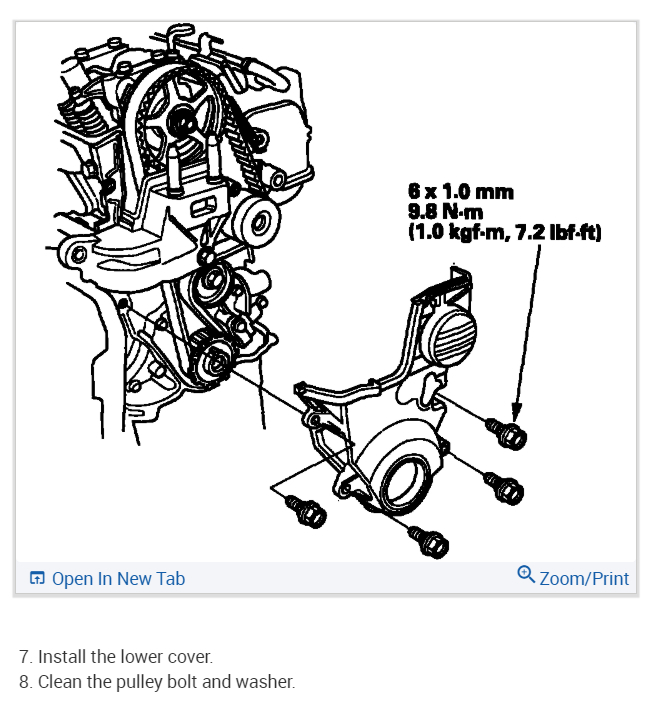 6 x 1.0 mm
9.8 N·m
(1.0 kgf·m, 7.2 lbf·ft)

Open In New Tab

Zoom/Print

7. Install the lower cover.
8. Clean the pulley bolt and washer.